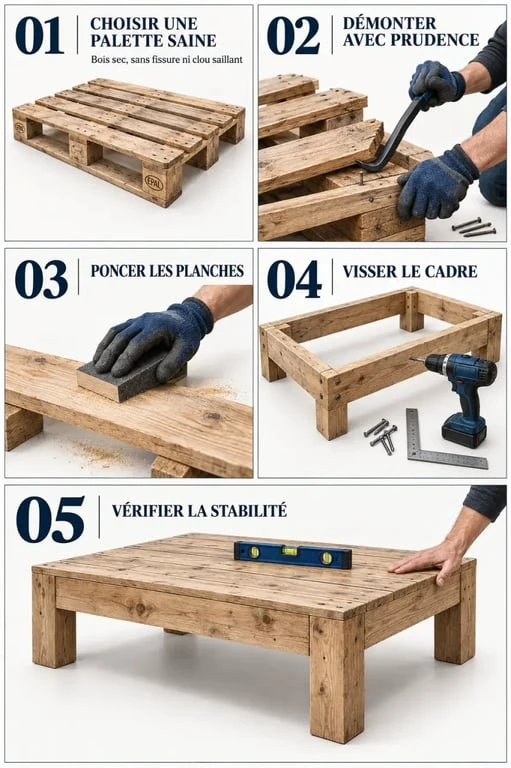 01 CHOISIR UNE PALETTE SAINE

Bois sec, sans fissure ni clou saillant

EPAL

02 DÉMONTER AVEC PRUDENCE

03 PONCER LES PLANCHES

04 VISSER LE CADRE

05 VÉRIFIER LA STABILITÉ